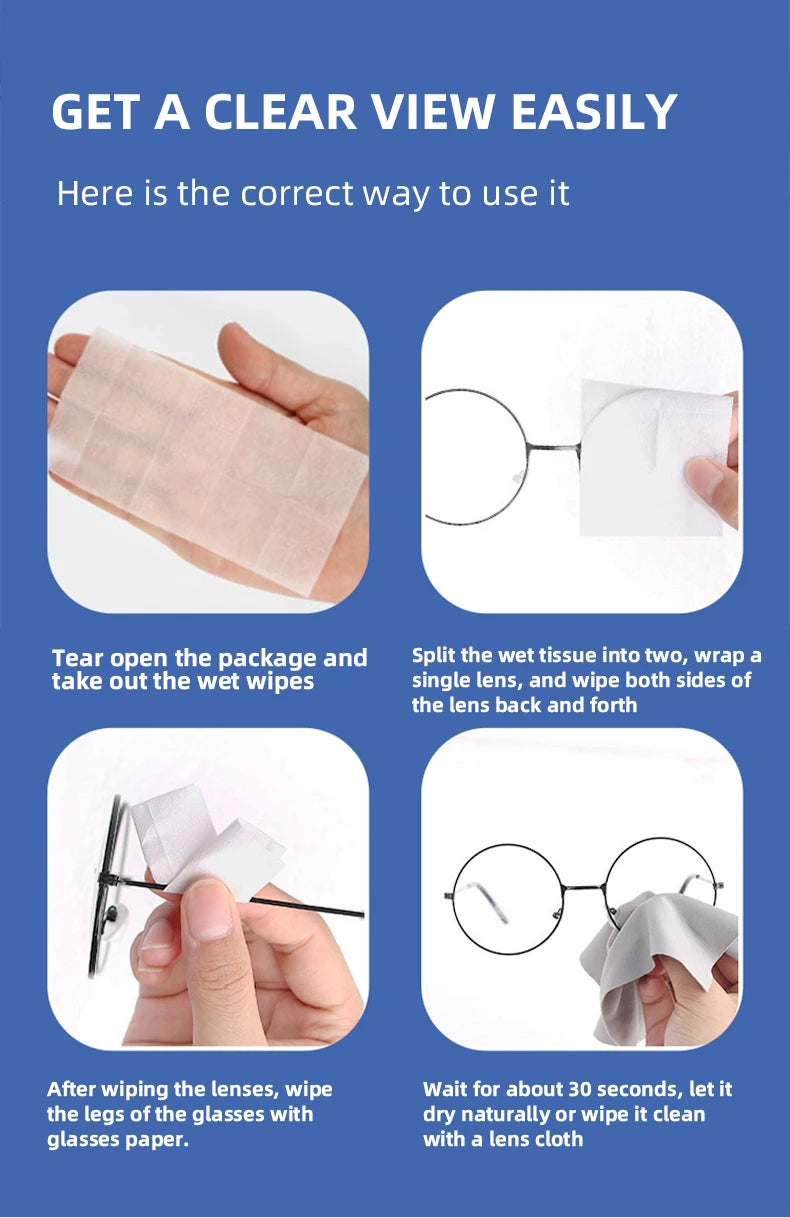 GET A CLEAR VIEW EASILY

Here is the correct way to use it

Tear open the package and take out the wet wipes

Split the wet tissue into two, wrap a single lens, and wipe both sides of the lens back and forth

After wiping the lenses, wipe the legs of the glasses with glasses paper.

Wait for about 30 seconds, let it dry naturally or wipe it clean with a lens cloth